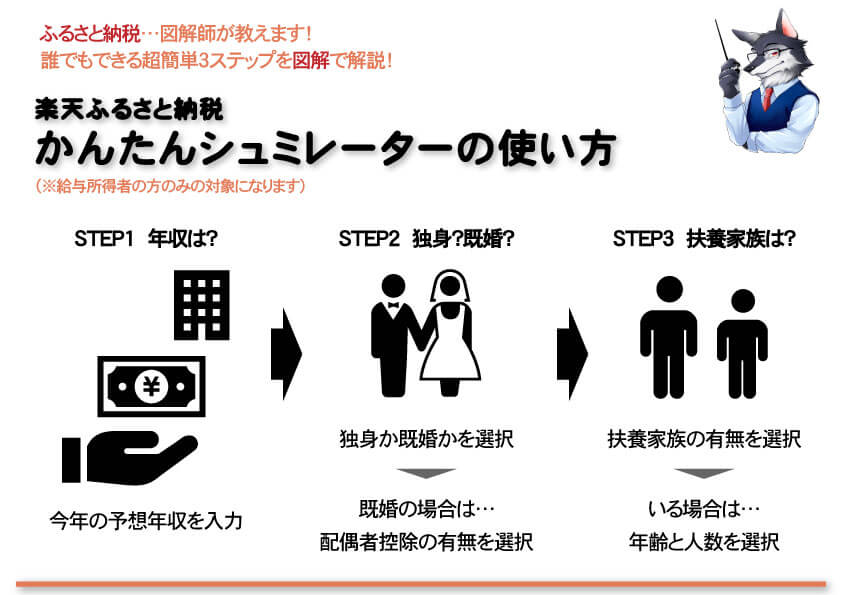 ふるさと納税…図解師が教えます！
誰でもできる超簡単3ステップを図解で解説！

楽天ふるさと納税
かんたんシュミレーターの使い方
（※給与所得者の方のみの対象になります）

STEP1 年収は?

¥

今年の予想年収を入力

STEP2 独身?既婚?

独身か既婚かを選択

既婚の場合は…
配偶者控除の有無を選択

STEP3 扶養家族は?

扶養家族の有無を選択

いる場合は…
年齢と人数を選択