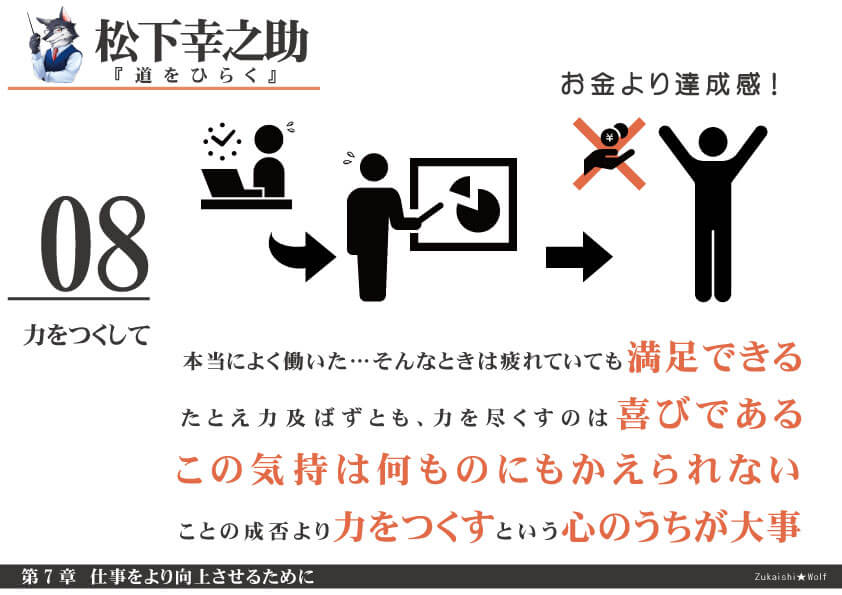 松下幸之助
『道をひらく』

お金より達成感！

08

力をつくして

本当によく働いた…そんなときは疲れていても満足できる

たとえ力及ばずとも、力を尽くすのは喜びである

この気持は何ものにもかえられない

ことの成否より力をつくすという心のうちが大事

第７章　仕事をより向上させるために

Zukaishi★Wolf